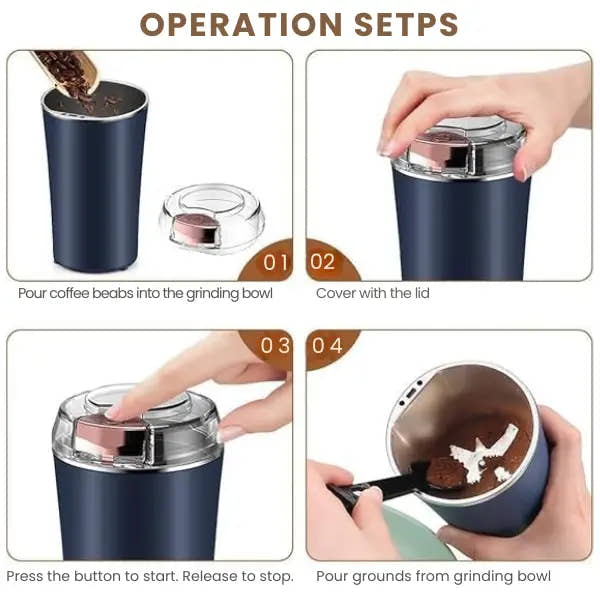 OPERATION SETPS

01

Pour coffee beabs into the grinding bowl

02

Cover with the lid

03

Press the button to start. Release to stop.

04

Pour grounds from grinding bowl